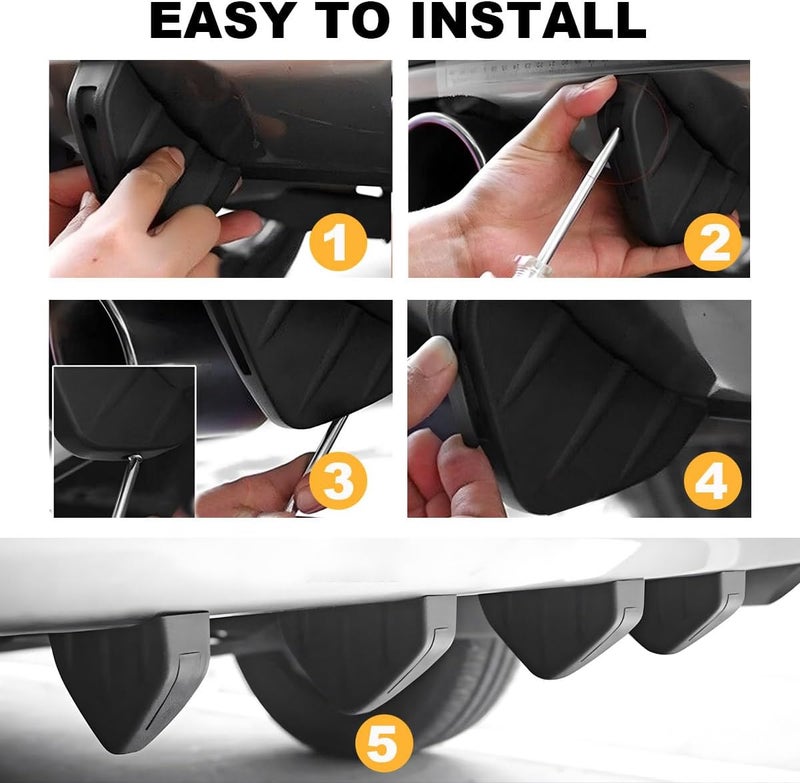 EASY TO INSTALL

1

2

3

4

5